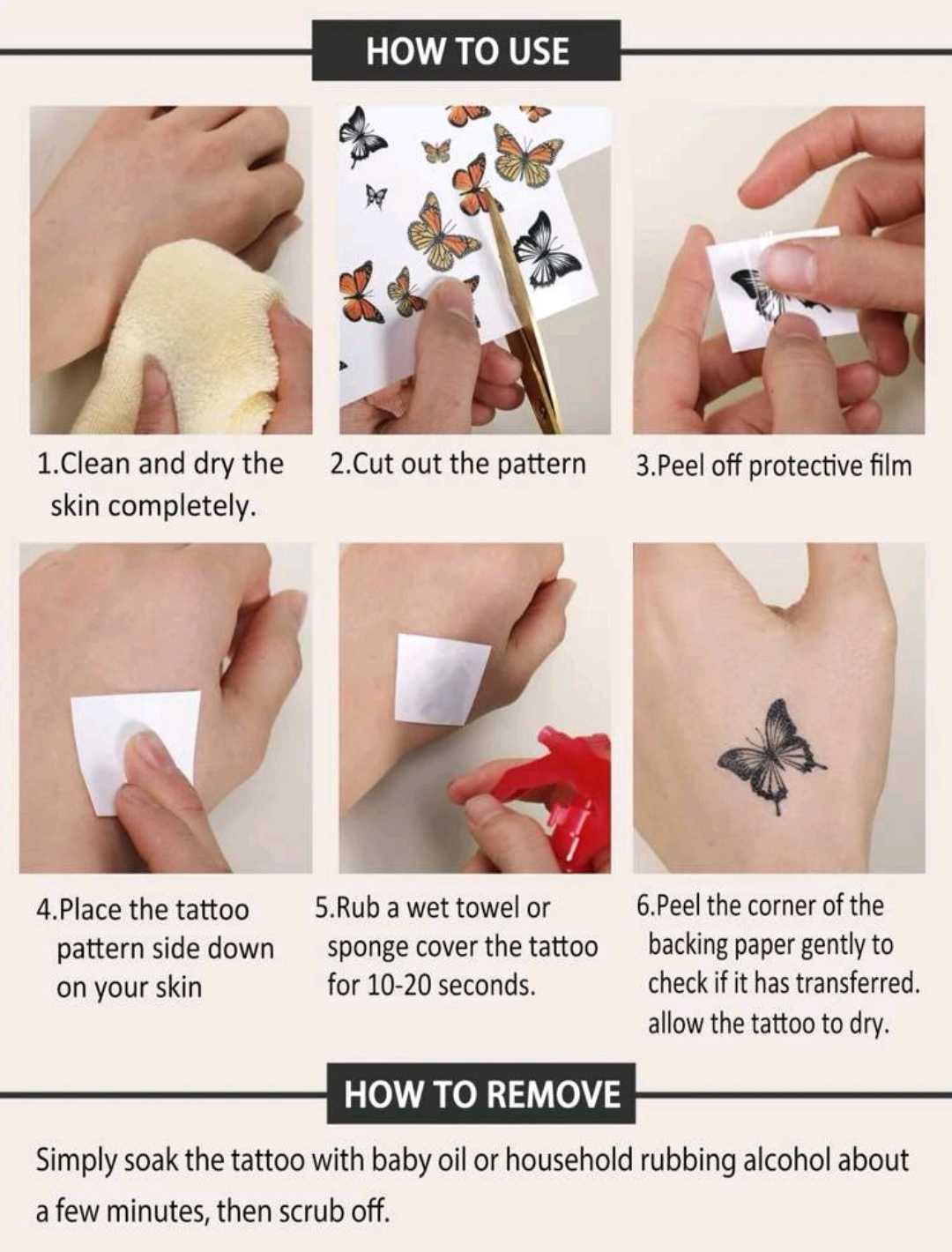 HOW TO USE

1.Clean and dry the skin completely.

2.Cut out the pattern

3.Peel off protective film

4.Place the tattoo pattern side down on your skin

5.Rub a wet towel or sponge cover the tattoo for 10-20 seconds.

6.Peel the corner of the backing paper gently to check if it has transferred. allow the tattoo to dry.

HOW TO REMOVE

Simply soak the tattoo with baby oil or household rubbing alcohol about a few minutes, then scrub off.