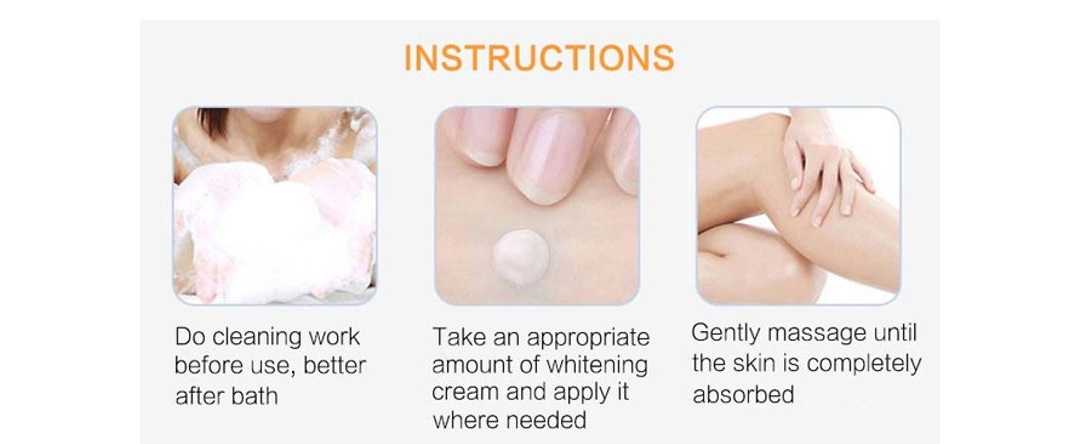 INSTRUCTIONS

Do cleaning work before use, better after bath

Take an appropriate amount of whitening cream and apply it where needed

Gently massage until the skin is completely absorbed